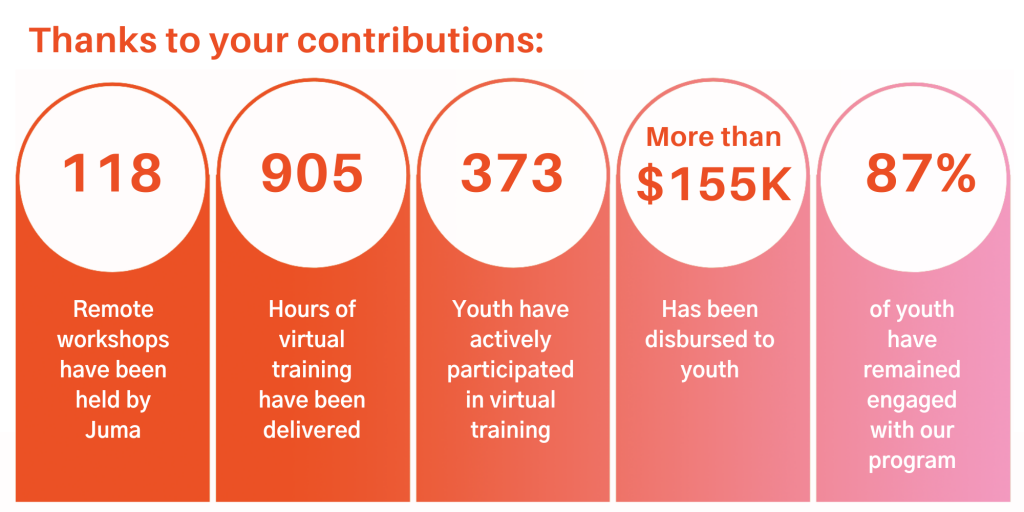 Thanks to your contributions:

118

Remote workshops have been held by Juma

905

Hours of virtual training have been delivered

373

Youth have actively participated in virtual training

More than $155K

Has been disbursed to youth

87%

of youth have remained engaged with our program